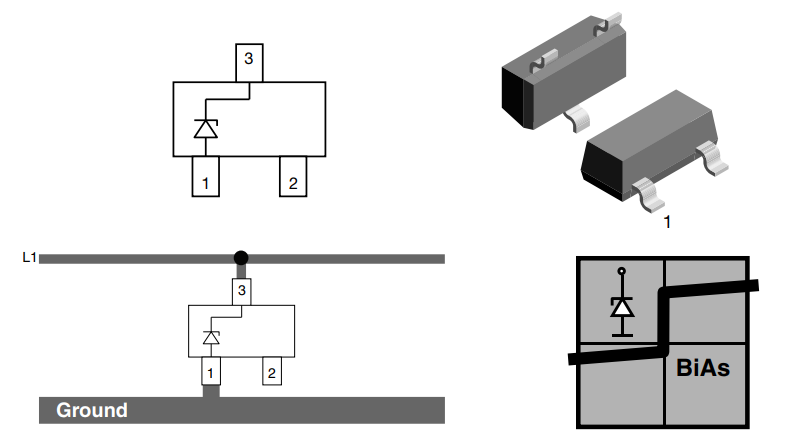 3
1
2
1
L1
3
1
2
Ground
BiAs